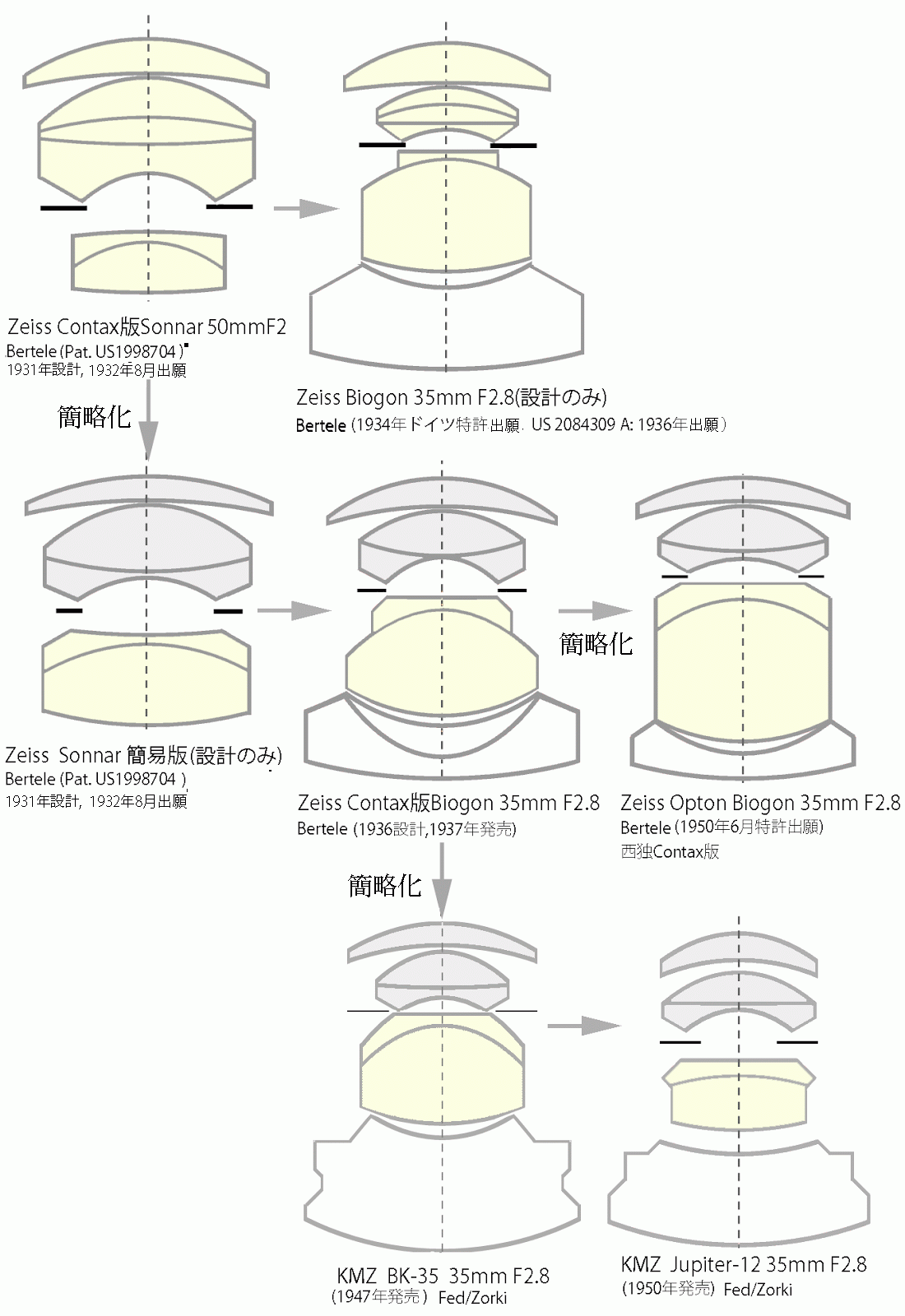 Zeiss Contax版Sonnar 50mmF2
Bertele (Pat. US1998704 )
1931年設計, 1932年8月出願

Zeiss Biogon 35mm F2.8(設計のみ)
Bertele (1934年ドイツ特許出願. US 2084309 A: 1936年出願)

簡略化

Zeiss Sonnar 簡易版(設計のみ)
Bertele (Pat. US1998704 )
1931年設計, 1932年8月出願

Zeiss Contax版Biogon 35mm F2.8
Bertele (1936設計,1937年発売)

簡略化

Zeiss Opton Biogon 35mm F2.8
Bertele (1950年6月特許出願)
西独Contax版

簡略化

KMZ BK-35 35mm F2.8
(1947年発売) Fed/Zorki

KMZ Jupiter-12 35mm F2.8
(1950年発売) Fed/Zorki